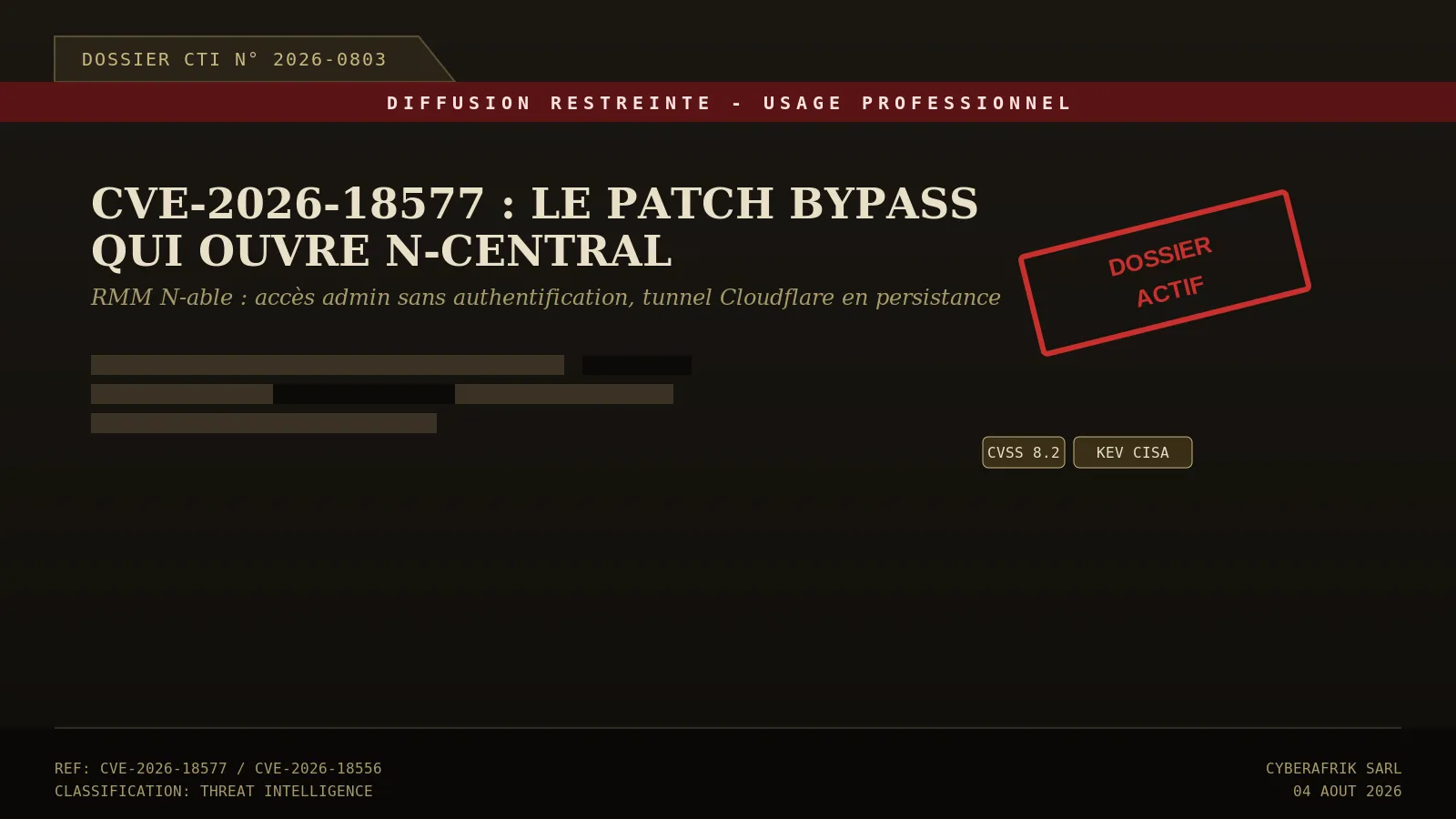 DOSSIER CTI N° 2026-0803

DIFFUSION RESTREINTE - USAGE PROFESSIONNEL

CVE-2026-18577 : LE PATCH BYPASS QUI OUVRE N-CENTRAL

RMM N-able : accès admin sans authentification, tunnel Cloudflare en persistance

DOSSIER ACTIF

CVSS 8.2

KEV CISA

REF: CVE-2026-18577 / CVE-2026-18556
CLASSIFICATION: THREAT INTELLIGENCE

CYBERAFRIK SARL
04 AOUT 2026